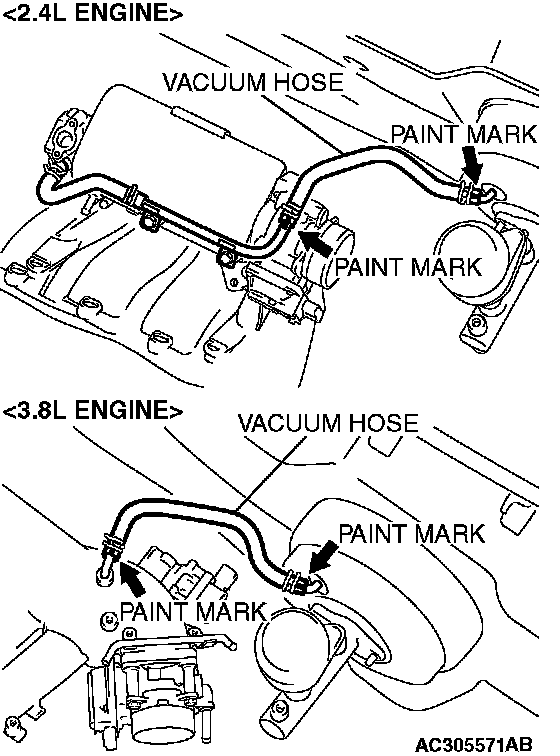 <2.4L ENGINE>
VACUUM HOSE
PAINT MARK
PAINT MARK
<3.8L ENGINE>
VACUUM HOSE
PAINT MARK
PAINT MARK
AC305571AB