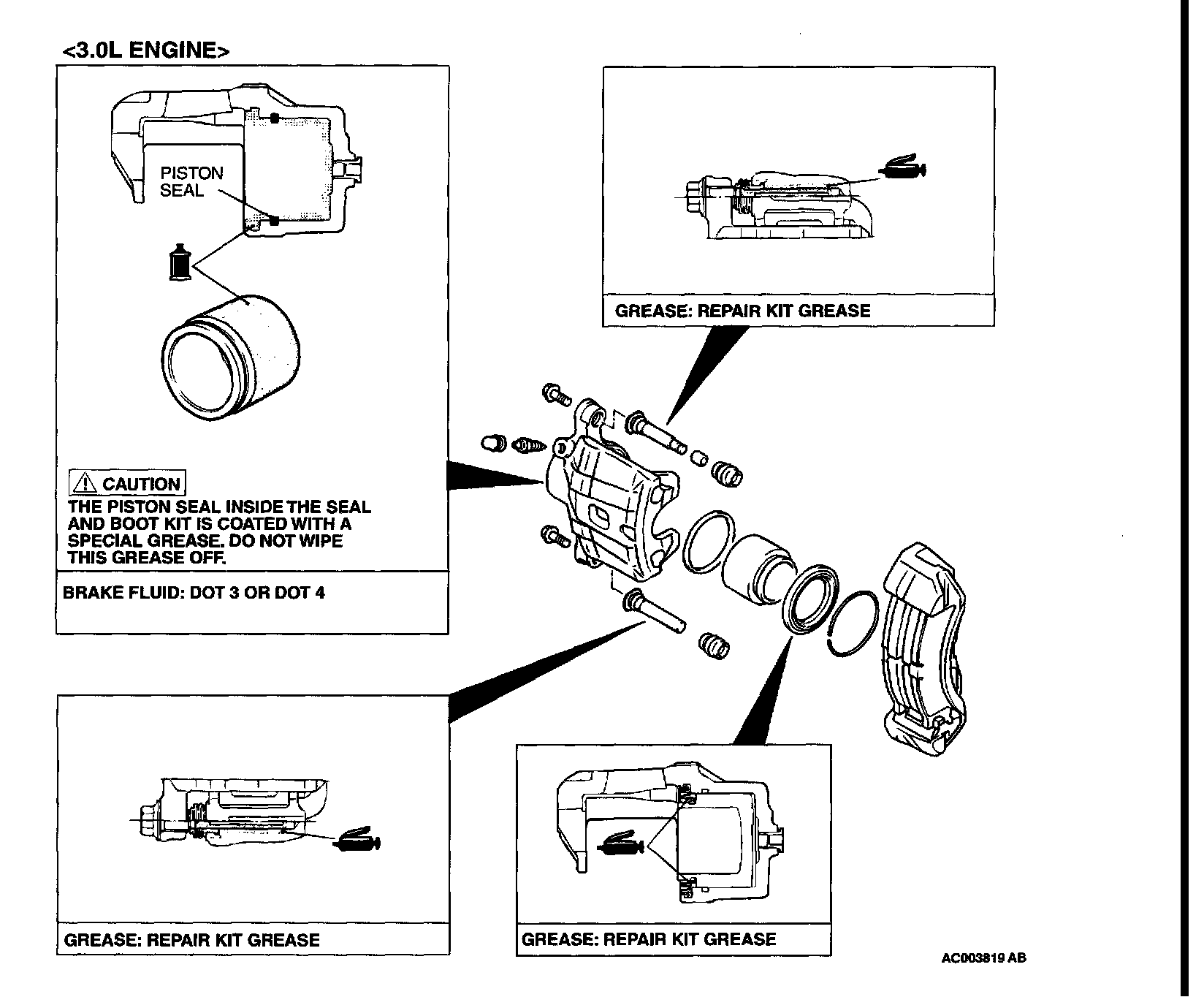 <3.0L ENGINE>

PISTON SEAL

CAUTION
THE PISTON SEAL INSIDE THE SEAL AND BOOT KIT IS COATED WITH A SPECIAL GREASE. DO NOT WIPE THIS GREASE OFF.

BRAKE FLUID: DOT 3 OR DOT 4

GREASE: REPAIR KIT GREASE

GREASE: REPAIR KIT GREASE

GREASE: REPAIR KIT GREASE

AC003819 AB