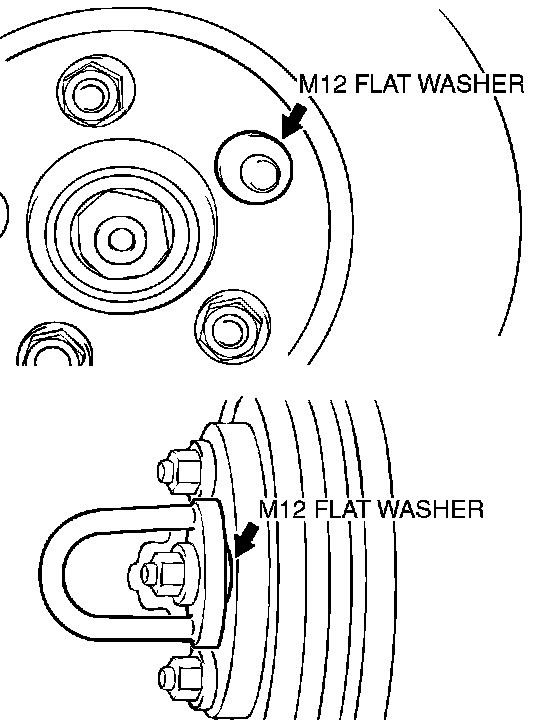 M12 FLAT WASHER

M12 FLAT WASHER