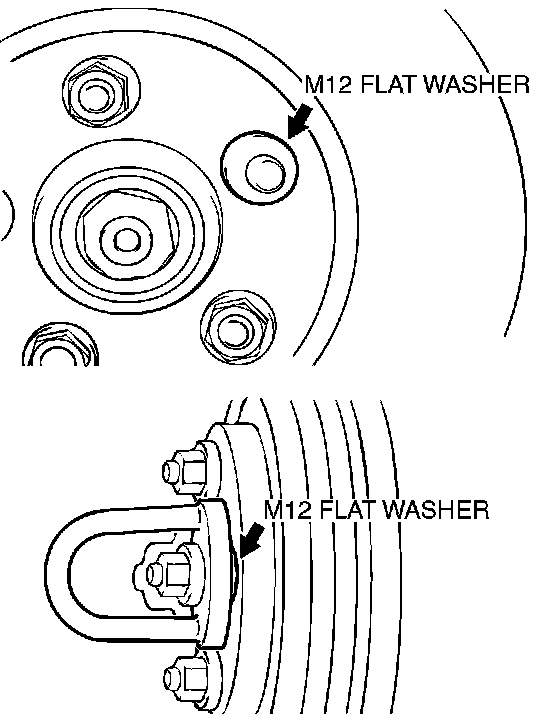 M12 FLAT WASHER

M12 FLAT WASHER