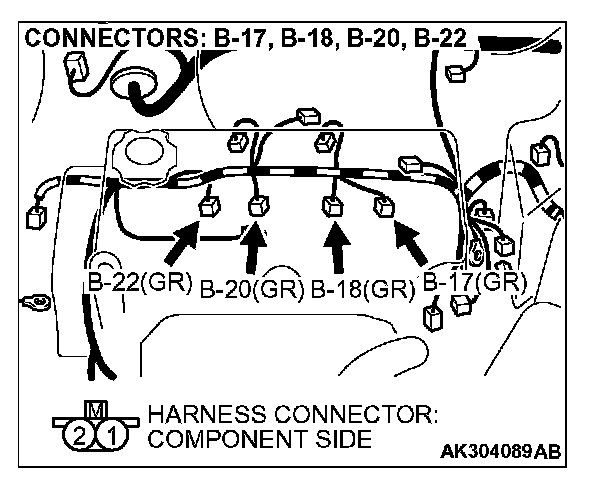 CONNECTORS: B-17, B-18, B-20, B-22

B-22(GR) B-20(GR) B-18(GR) B-17(GR)

M
2 1
HARNESS CONNECTOR: COMPONENT SIDE

AK304089AB