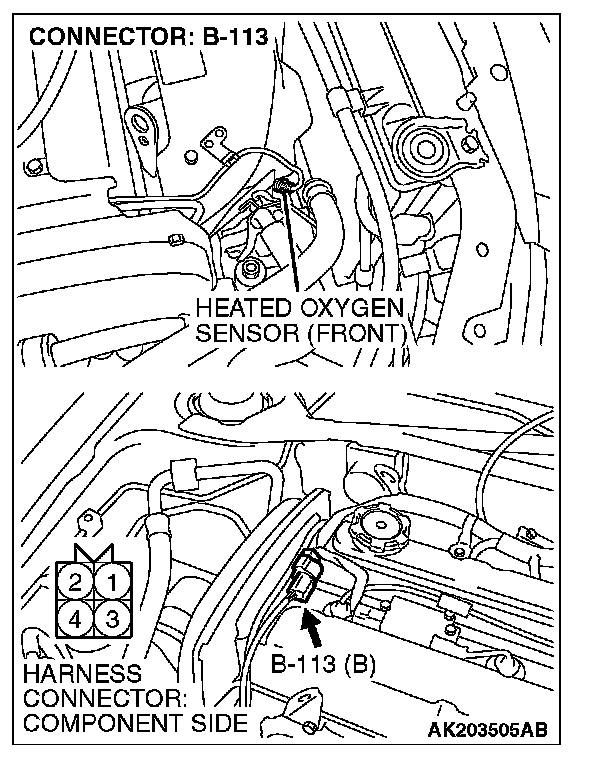 CONNECTOR: B-113

HEATED OXYGEN SENSOR (FRONT)

2 1
4 3

HARNESS CONNECTOR: COMPONENT SIDE

B-113 (B)

AK203505AB