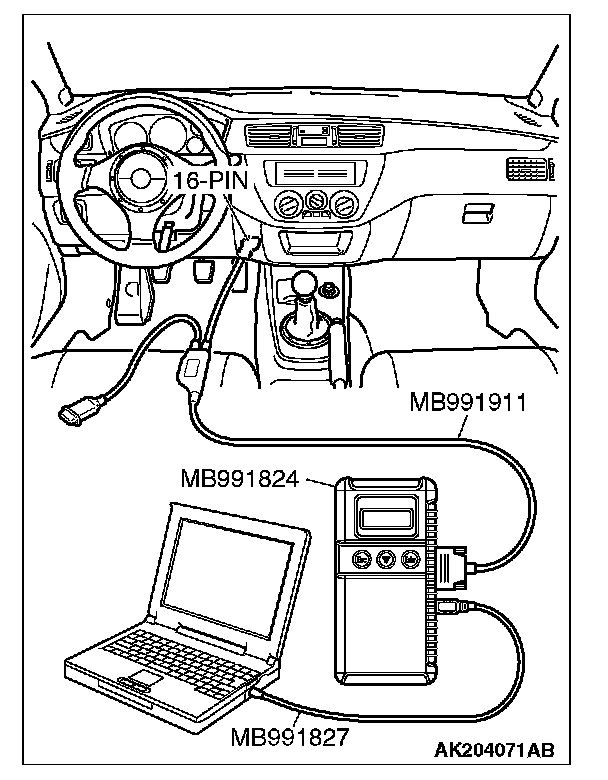 16-PIN

MB991911

MB991824

MB991827

AK204071AB