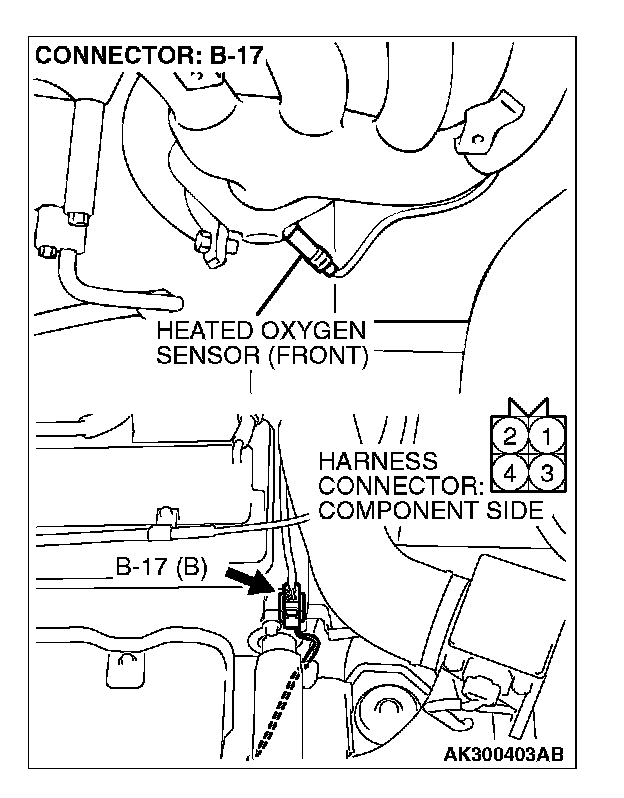 CONNECTOR: B-17

HEATED OXYGEN SENSOR (FRONT)

HARNESS CONNECTOR: COMPONENT SIDE

2 1
4 3

B-17 (B)

AK300403AB