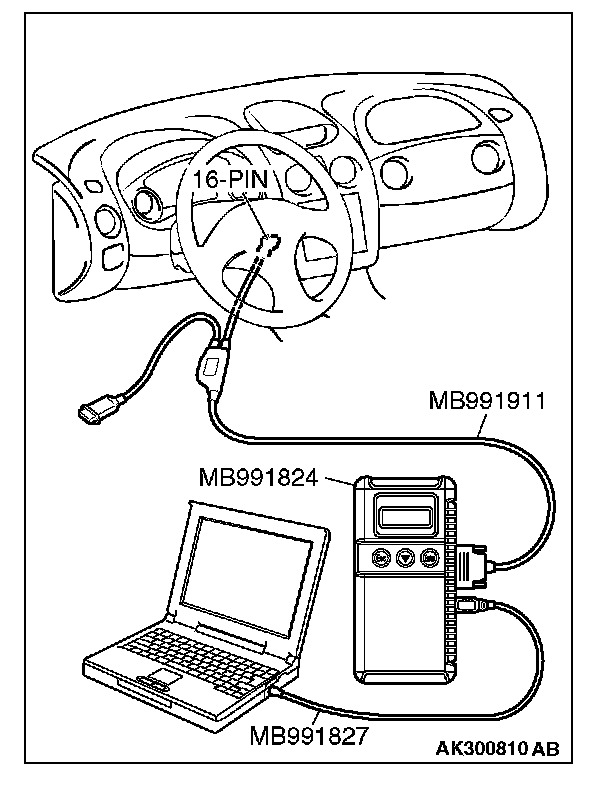 16-PIN
MB991911
MB991824
MB991827
AK300810 AB