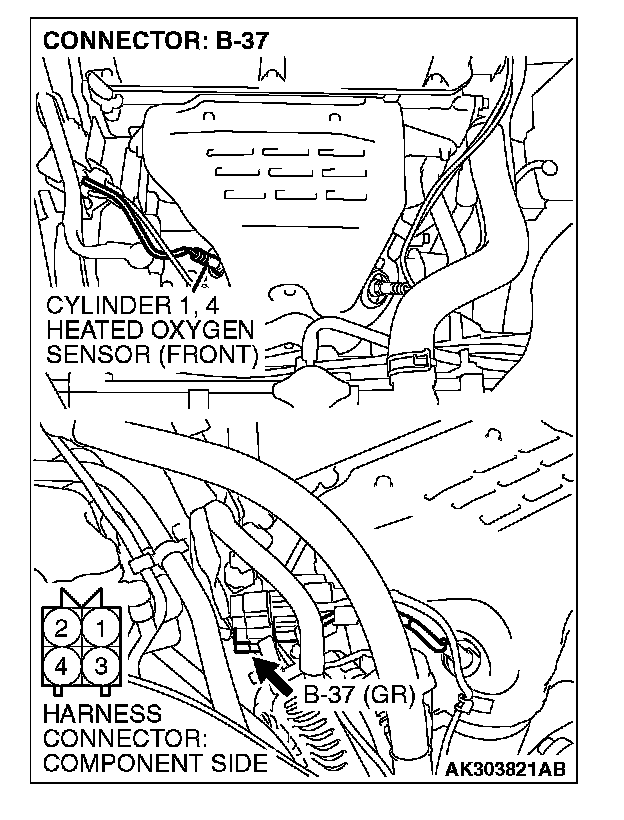 CONNECTOR: B-37

CYLINDER 1, 4
HEATED OXYGEN
SENSOR (FRONT)

2 1
4 3

B-37 (GR)

HARNESS
CONNECTOR:
COMPONENT SIDE

AK303821AB