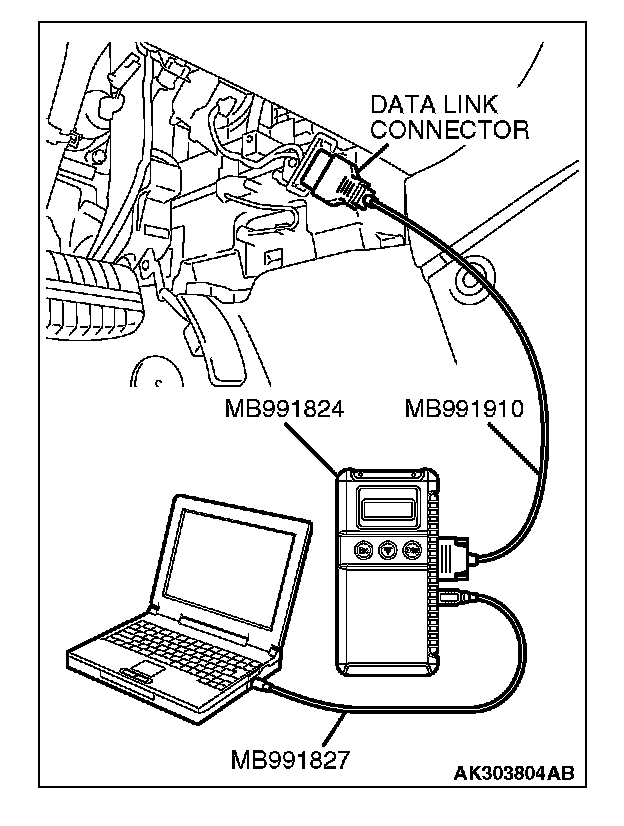 DATA LINK CONNECTOR

MB991824

MB991910

MB991827

AK303804AB