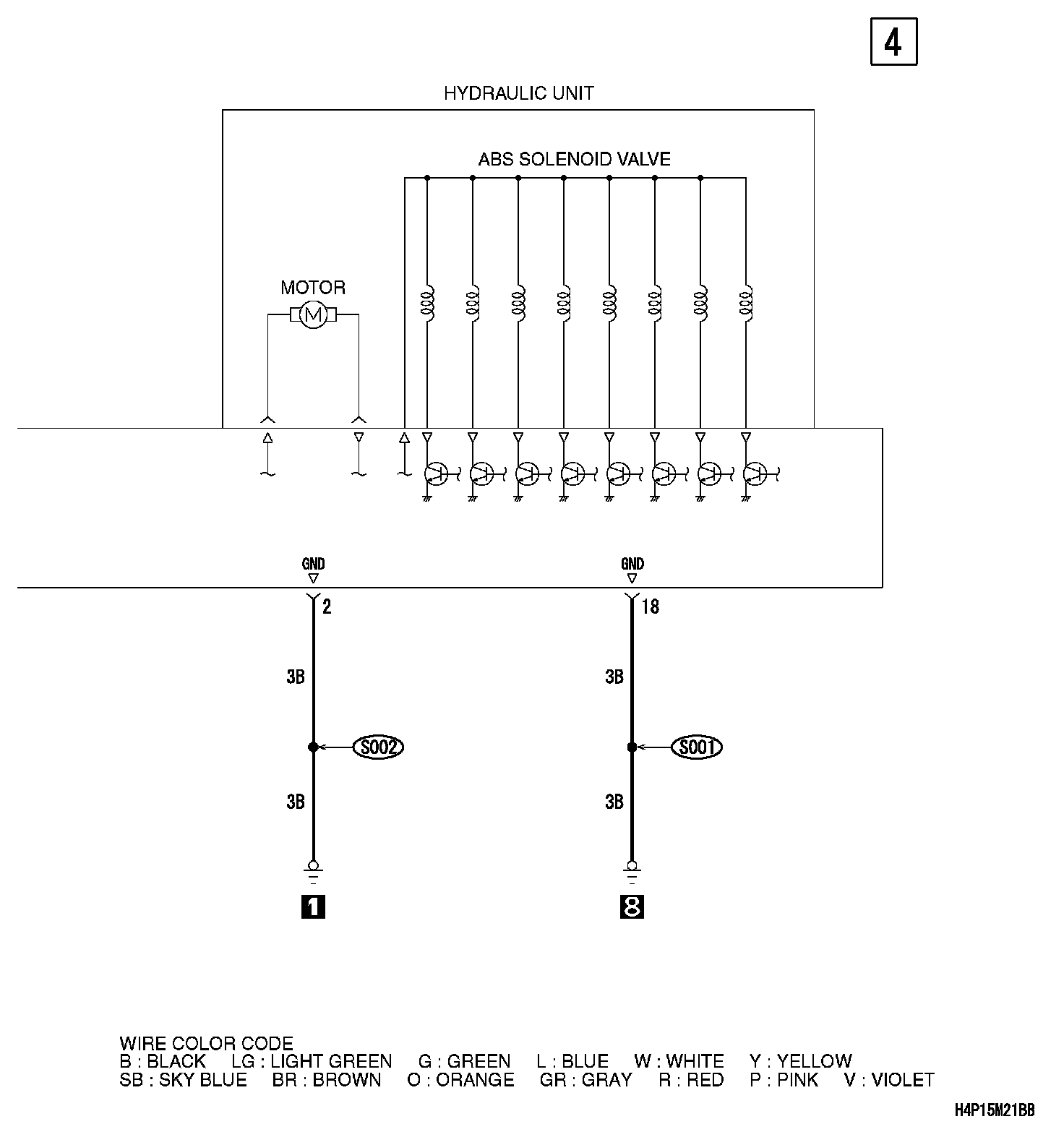 4

HYDRAULIC UNIT

ABS SOLENOID VALVE

MOTOR

M

GND

GND

2

18

3B

3B

S002

S001

3B

3B

1

8

WIRE COLOR CODE
B : BLACK LG : LIGHT GREEN G : GREEN L : BLUE W : WHITE Y : YELLOW
SB : SKY BLUE BR : BROWN O : ORANGE GR : GRAY R : RED P : PINK V : VIOLET

H4P15M21BB