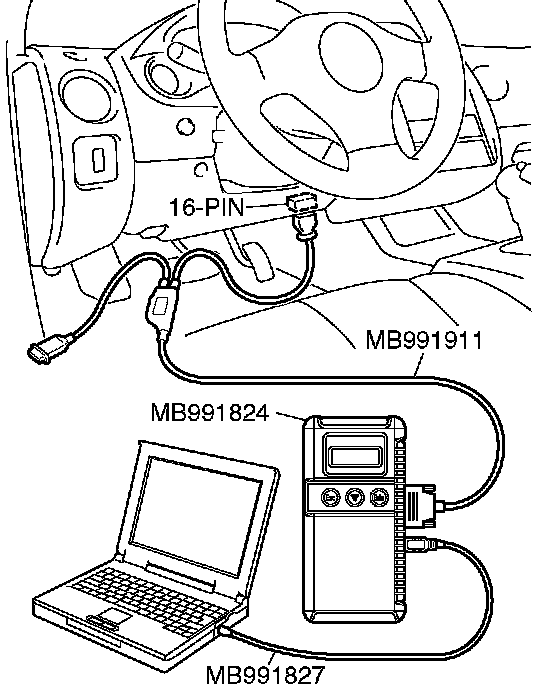 16-PIN

MB991911

MB991824

MB991827