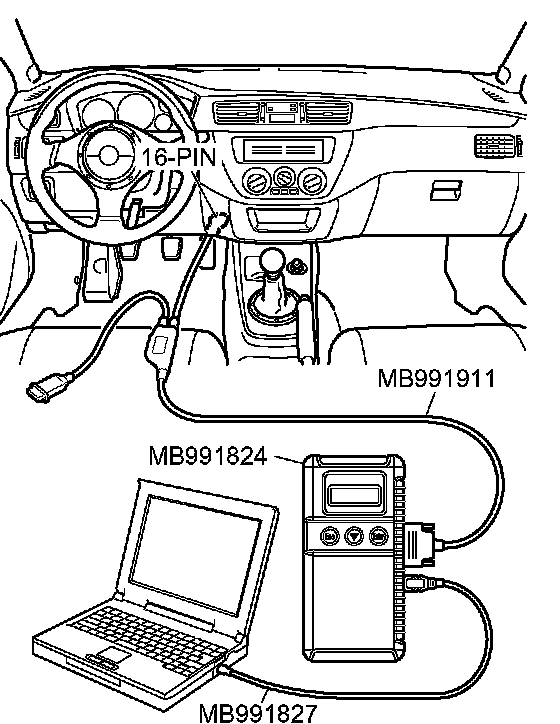 16-PIN

MB991911

MB991824

MB991827