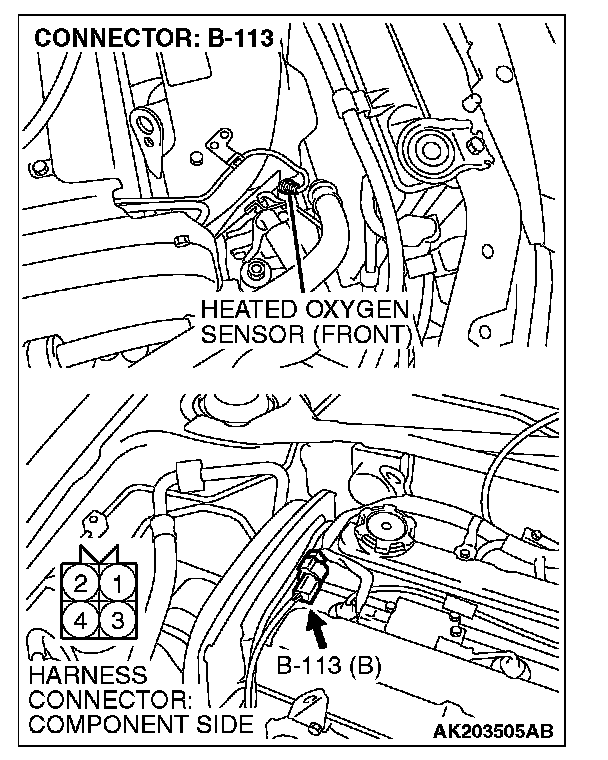 CONNECTOR: B-113

HEATED OXYGEN SENSOR (FRONT)

2 1
4 3

B-113 (B)

HARNESS CONNECTOR: COMPONENT SIDE

AK203505AB