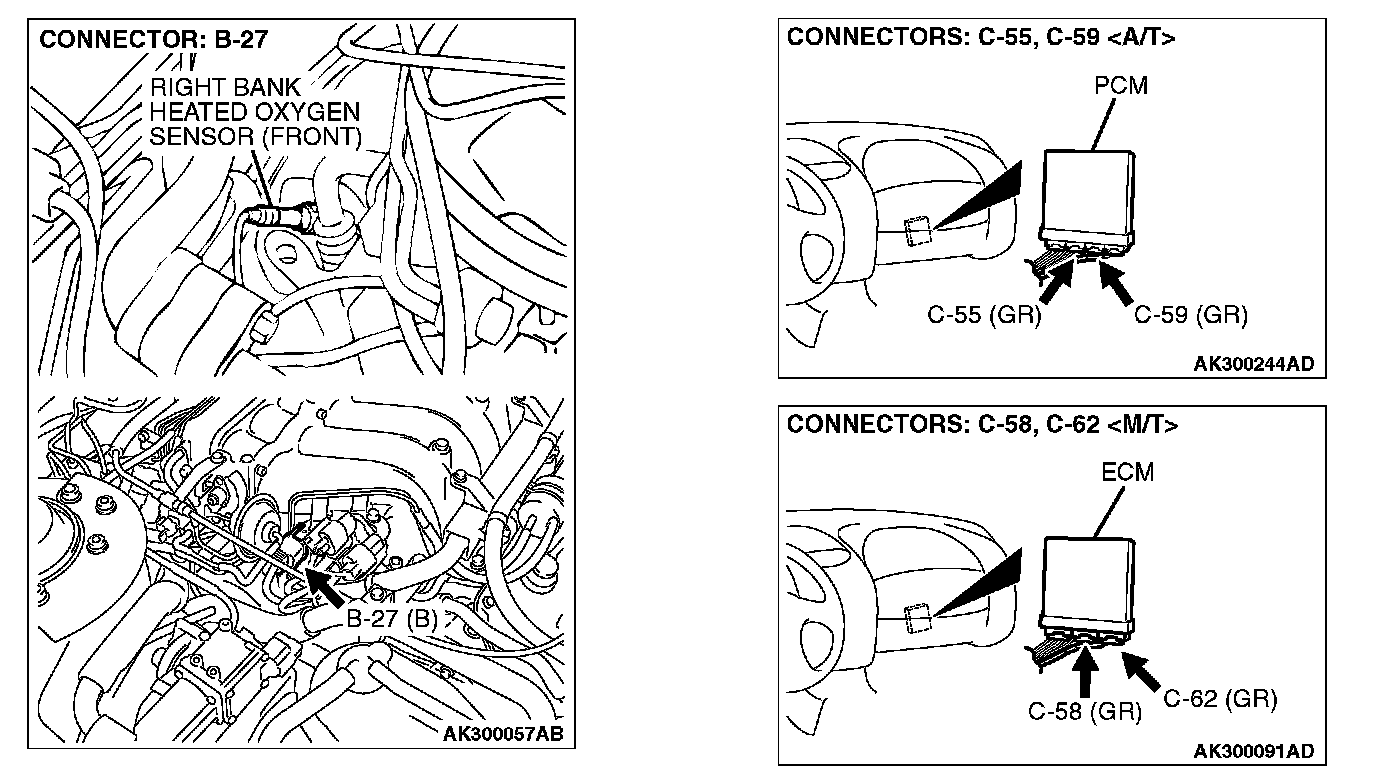 CONNECTOR: B-27

RIGHT BANK HEATED OXYGEN SENSOR (FRONT)

B-27 (B)

AK300057AB

CONNECTORS: C-55, C-59 <A/T>

PCM

C-55 (GR)

C-59 (GR)

AK300244AD

CONNECTORS: C-58, C-62 <M/T>

ECM

C-58 (GR)

C-62 (GR)

AK300091AD