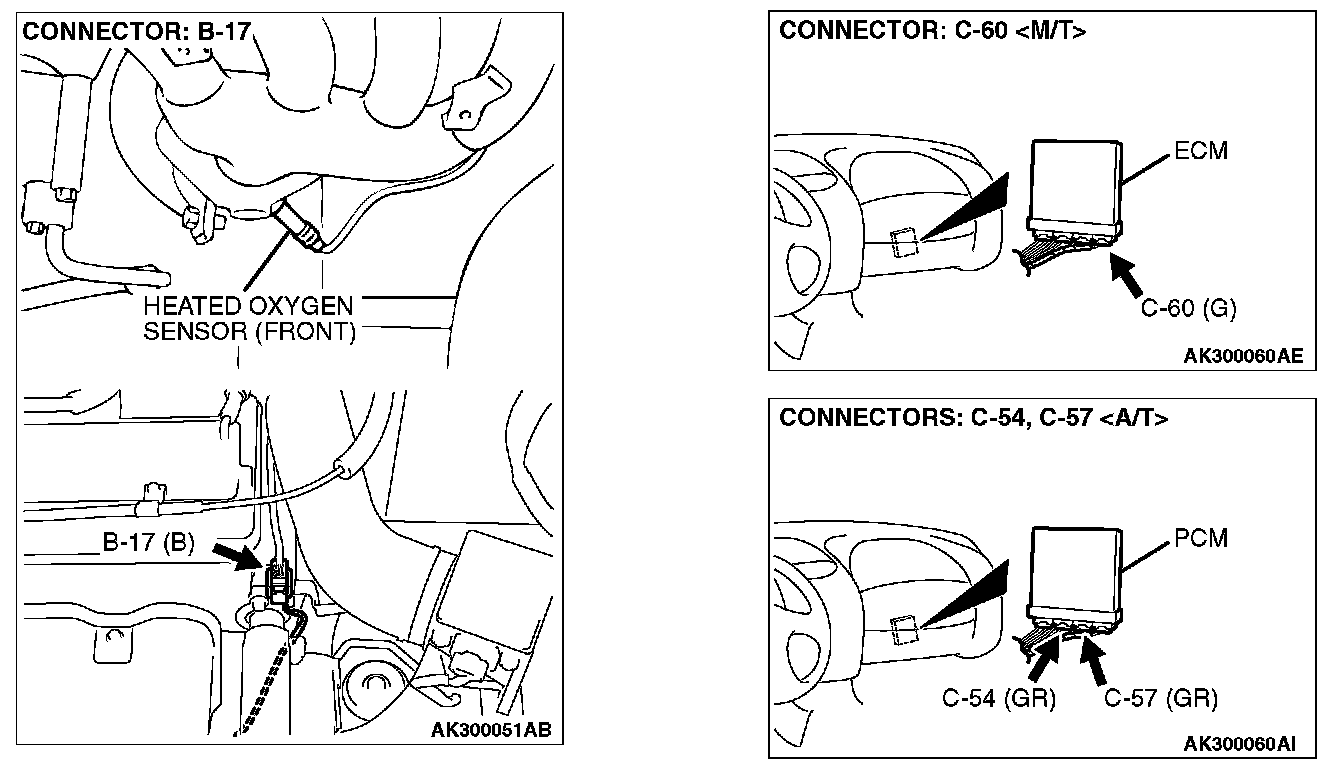 CONNECTOR: B-17

HEATED OXYGEN SENSOR (FRONT)

B-17 (B)

AK300051AB

CONNECTOR: C-60 <M/T>

ECM

C-60 (G)

AK300060AE

CONNECTORS: C-54, C-57 <A/T>

PCM

C-54 (GR)

C-57 (GR)

AK300060AI