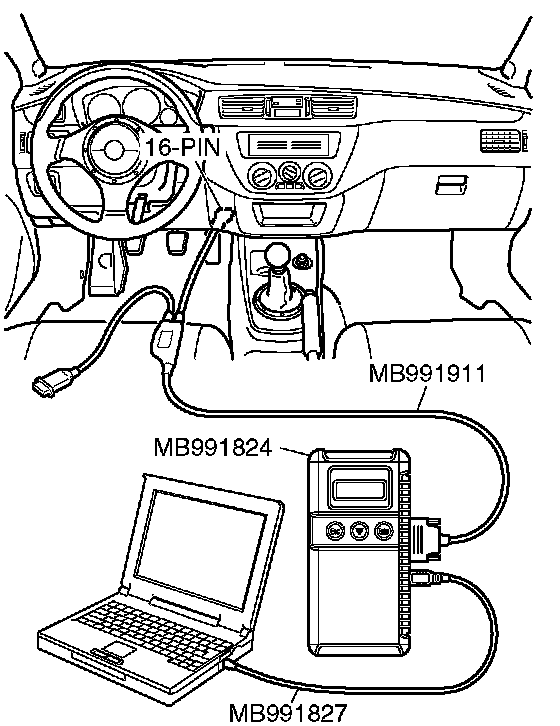 16-PIN

MB991911

MB991824

MB991827