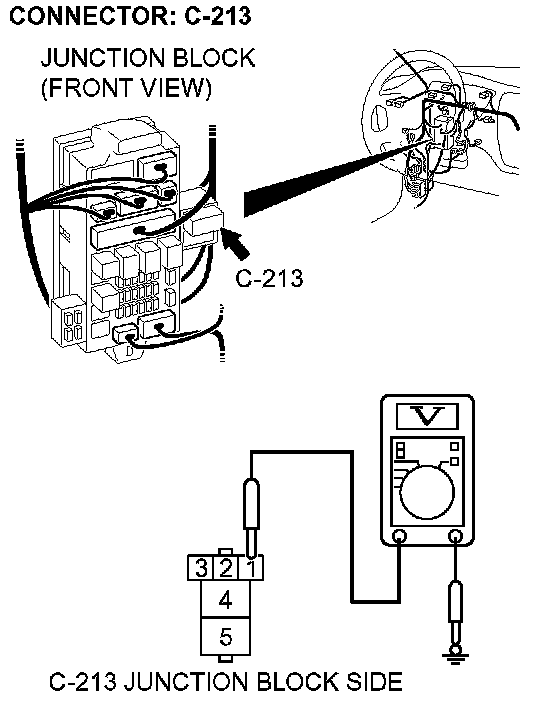 CONNECTOR: C-213

JUNCTION BLOCK
(FRONT VIEW)

C-213

V

3 2 1
4
5

C-213 JUNCTION BLOCK SIDE