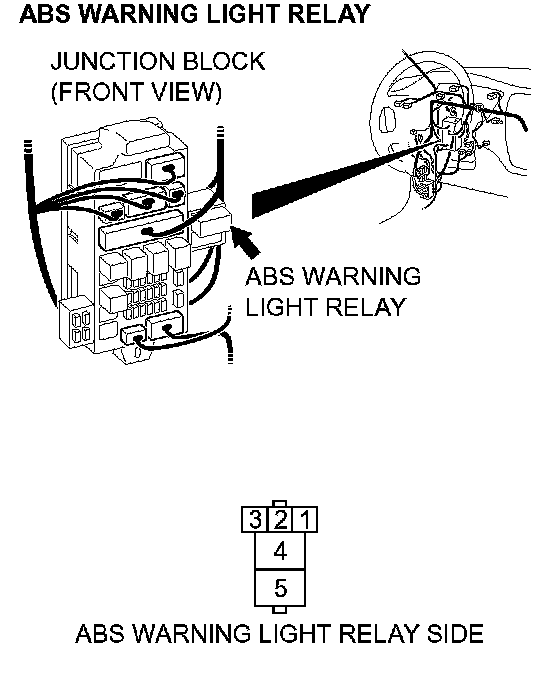 ABS WARNING LIGHT RELAY

JUNCTION BLOCK
(FRONT VIEW)

ABS WARNING
LIGHT RELAY

3 2 1
4
5

ABS WARNING LIGHT RELAY SIDE