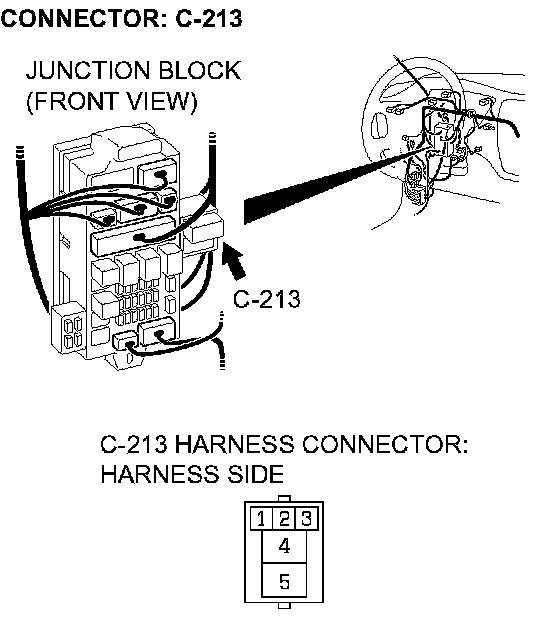 CONNECTOR: C-213

JUNCTION BLOCK
(FRONT VIEW)

C-213

C-213 HARNESS CONNECTOR:
HARNESS SIDE

1 2 3
4
5