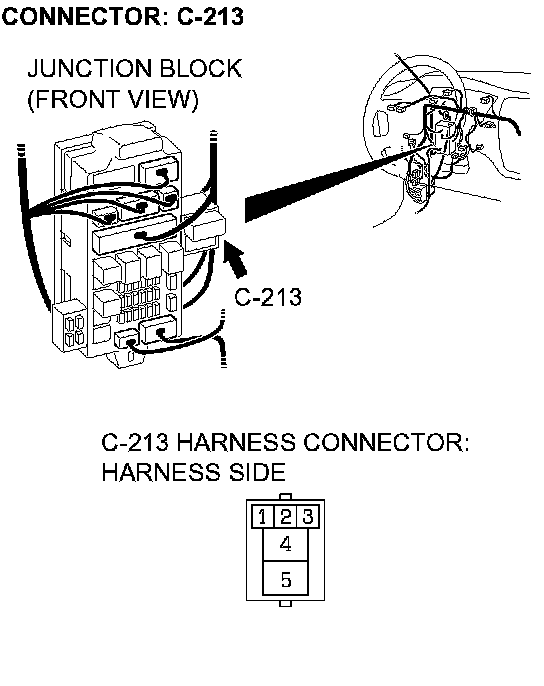 CONNECTOR: C-213

JUNCTION BLOCK
(FRONT VIEW)

C-213

C-213 HARNESS CONNECTOR:
HARNESS SIDE

1 2 3
4
5