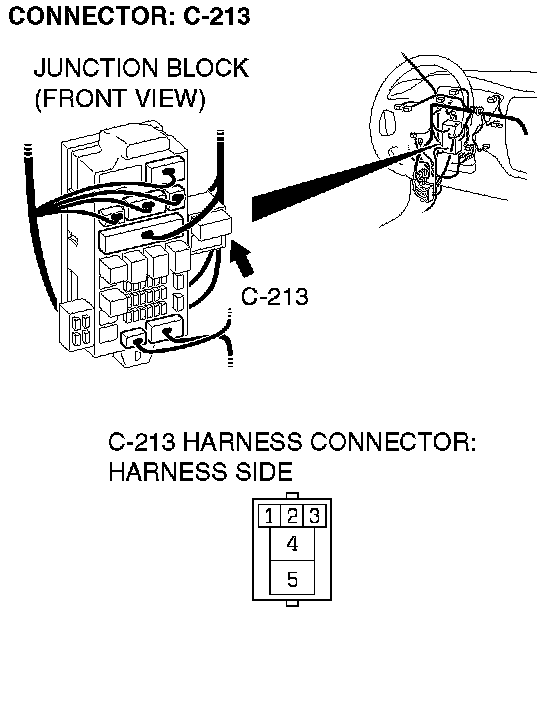 CONNECTOR: C-213

JUNCTION BLOCK
(FRONT VIEW)

C-213

C-213 HARNESS CONNECTOR:
HARNESS SIDE

1 2 3
4
5