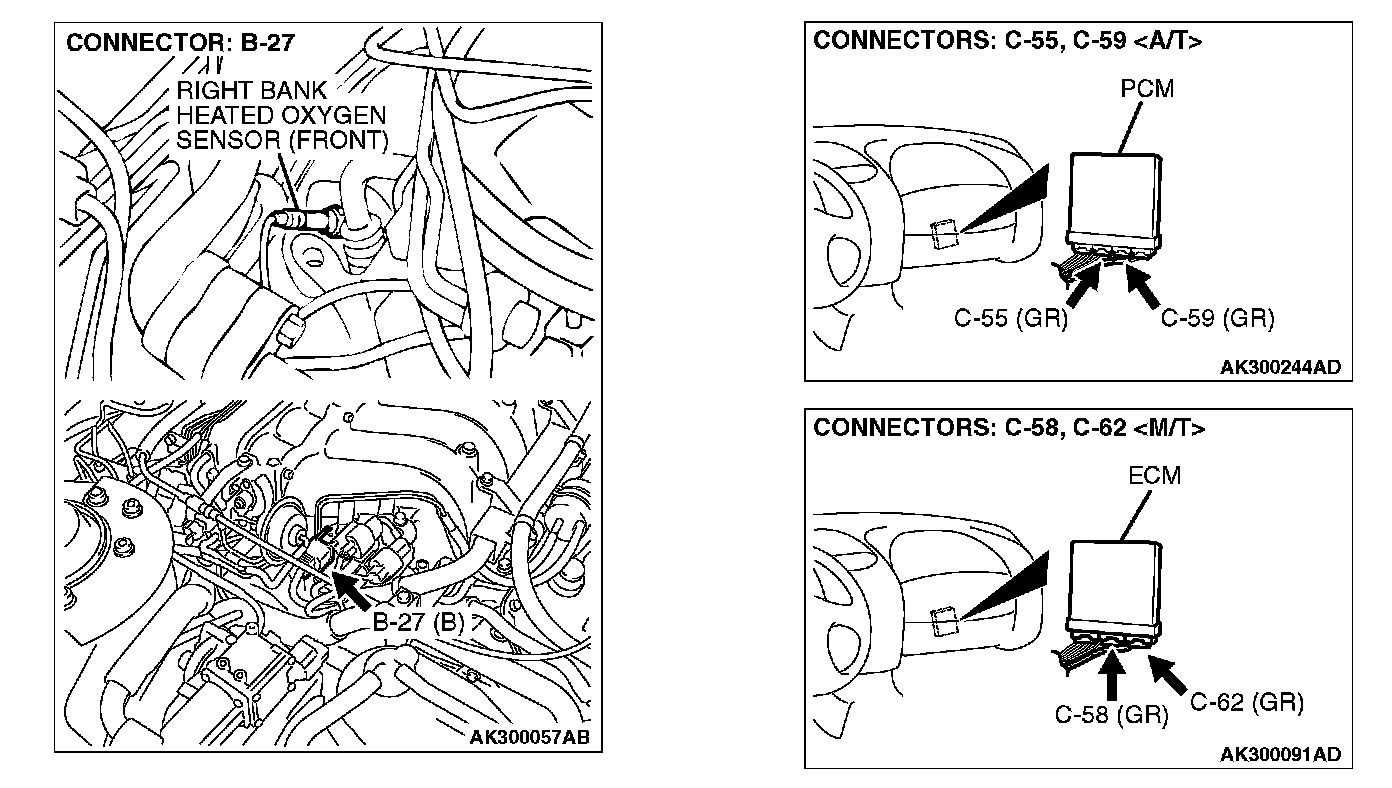 CONNECTOR: B-27

RIGHT BANK HEATED OXYGEN SENSOR (FRONT)

B-27 (B)

AK300057AB

CONNECTORS: C-55, C-59 <A/T>

PCM

C-55 (GR)

C-59 (GR)

AK300244AD

CONNECTORS: C-58, C-62 <M/T>

ECM

C-58 (GR)

C-62 (GR)

AK300091AD