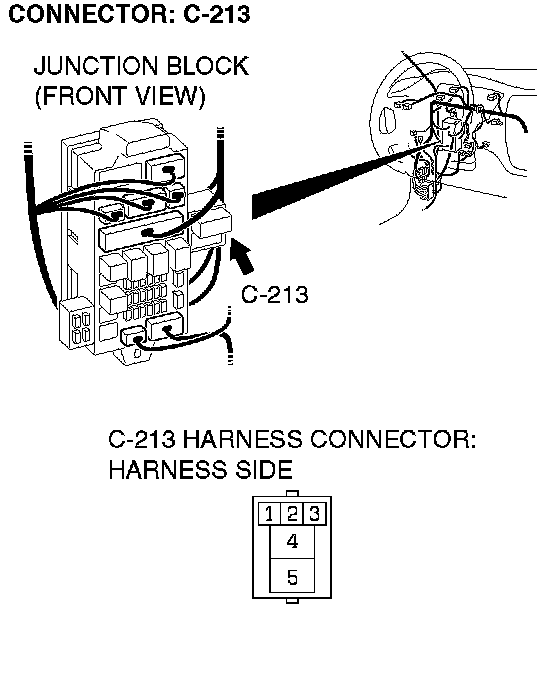 CONNECTOR: C-213

JUNCTION BLOCK
(FRONT VIEW)

C-213

C-213 HARNESS CONNECTOR:
HARNESS SIDE

1 2 3
4
5