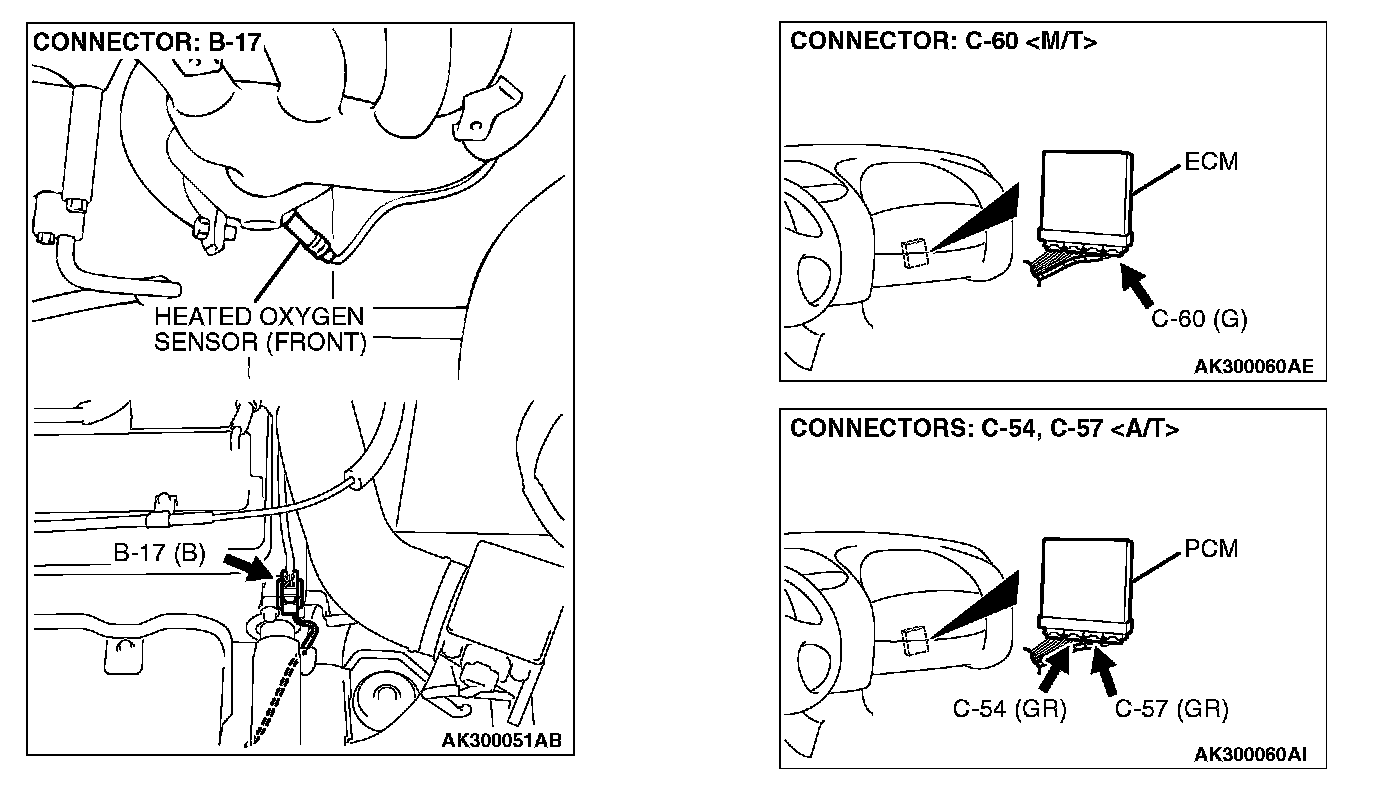 CONNECTOR: B-17

HEATED OXYGEN SENSOR (FRONT)

B-17 (B)

AK300051AB

CONNECTOR: C-60 <M/T>

ECM

C-60 (G)

AK300060AE

CONNECTORS: C-54, C-57 <A/T>

PCM

C-54 (GR)

C-57 (GR)

AK300060AI