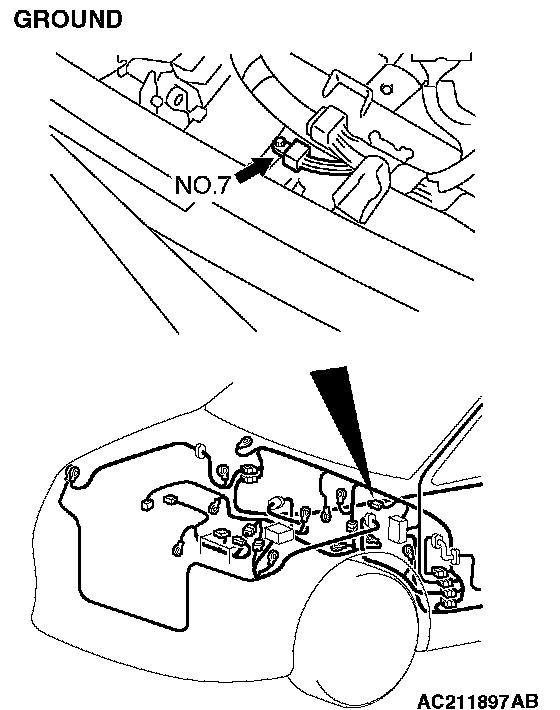 GROUND

NO.7

AC211897AB