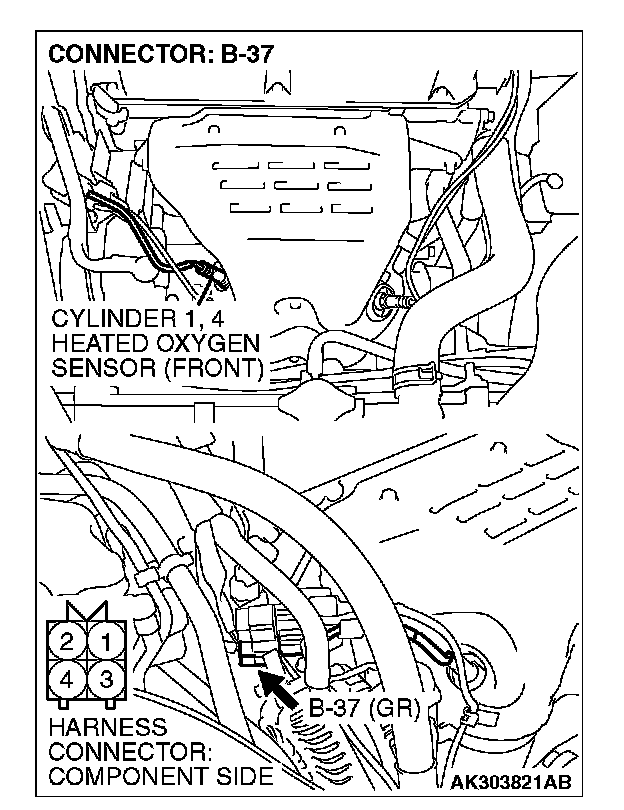 CONNECTOR: B-37

CYLINDER 1, 4
HEATED OXYGEN
SENSOR (FRONT)

2 1
4 3

B-37 (GR)

HARNESS
CONNECTOR:
COMPONENT SIDE

AK303821AB