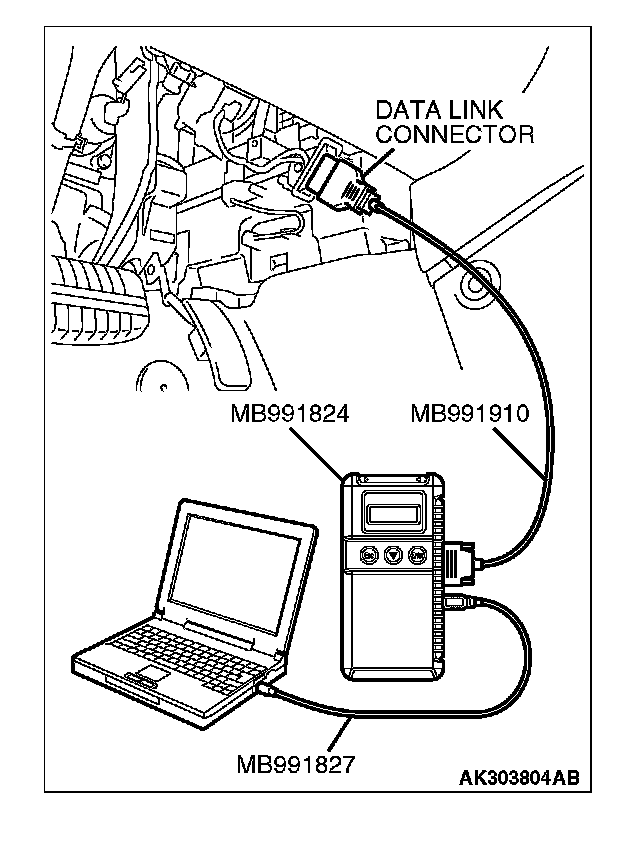 DATA LINK CONNECTOR

MB991824

MB991910

MB991827

AK303804AB