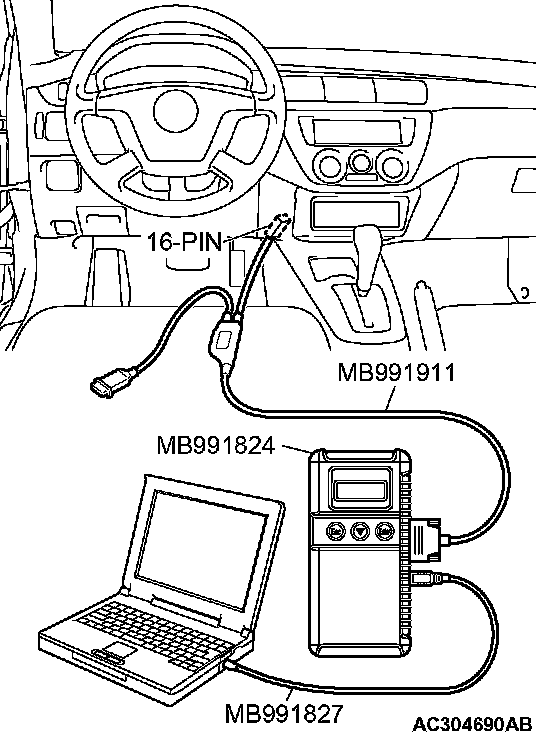 16-PIN

MB991911

MB991824

MB991827

AC304690AB