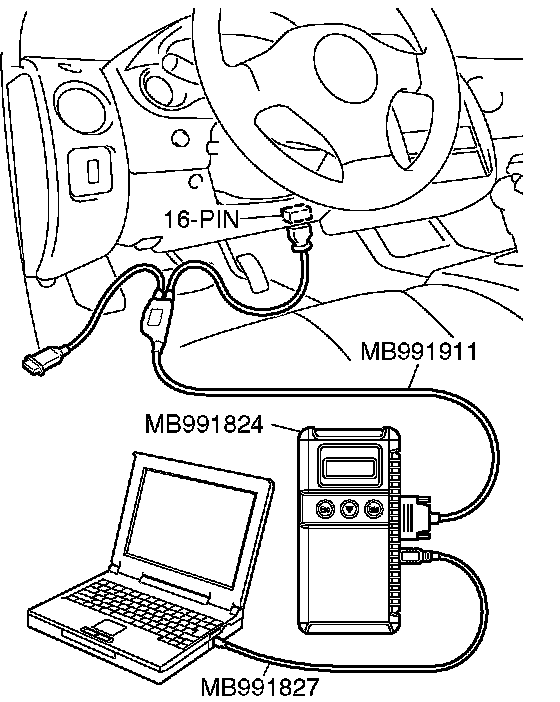 16-PIN
MB991911
MB991824
MB991827