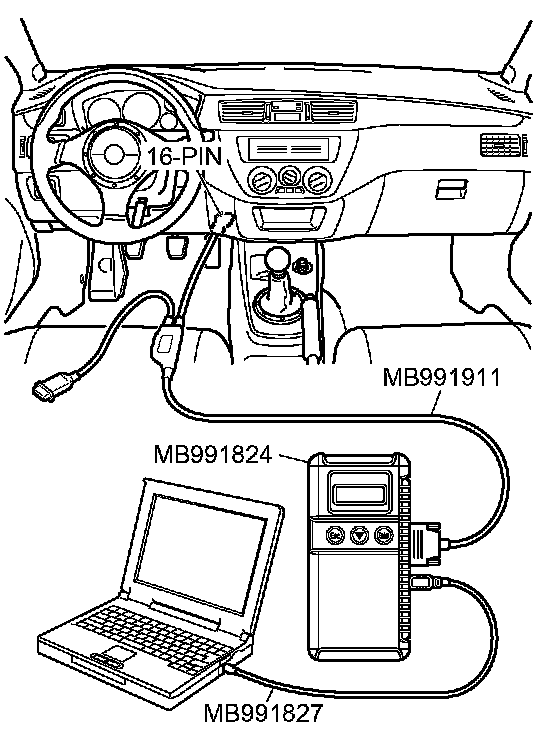 16-PIN

MB991911

MB991824

MB991827