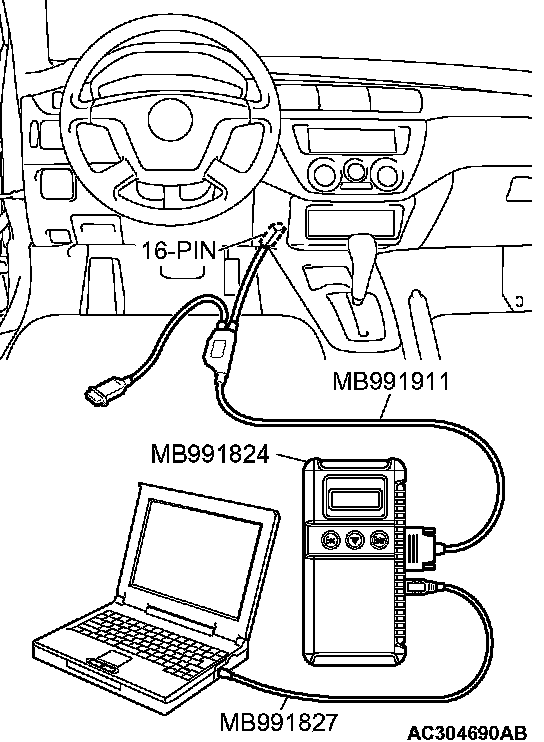 16-PIN

MB991911

MB991824

MB991827

AC304690AB