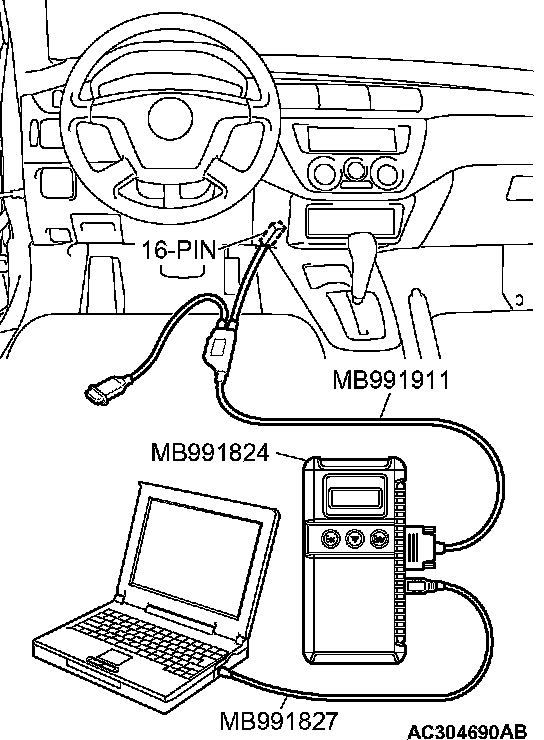 16-PIN

MB991911

MB991824

MB991827

AC304690AB