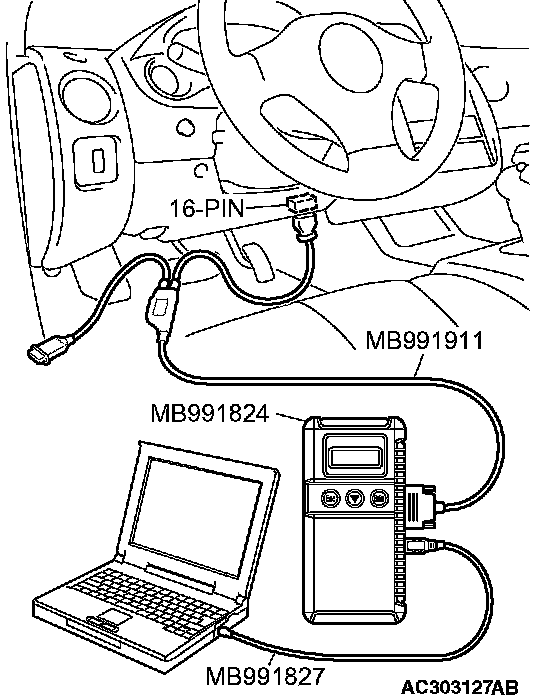 16-PIN

MB991911

MB991824

MB991827

AC303127AB