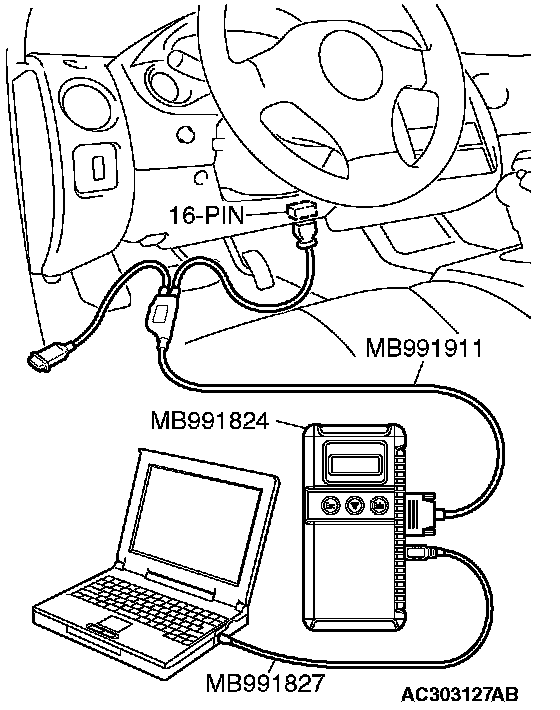 16-PIN

MB991911

MB991824

MB991827

AC303127AB