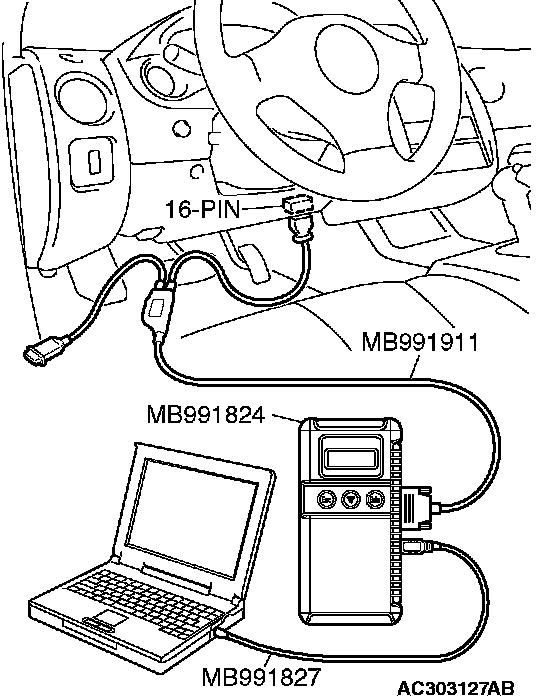 16-PIN

MB991911

MB991824

MB991827

AC303127AB