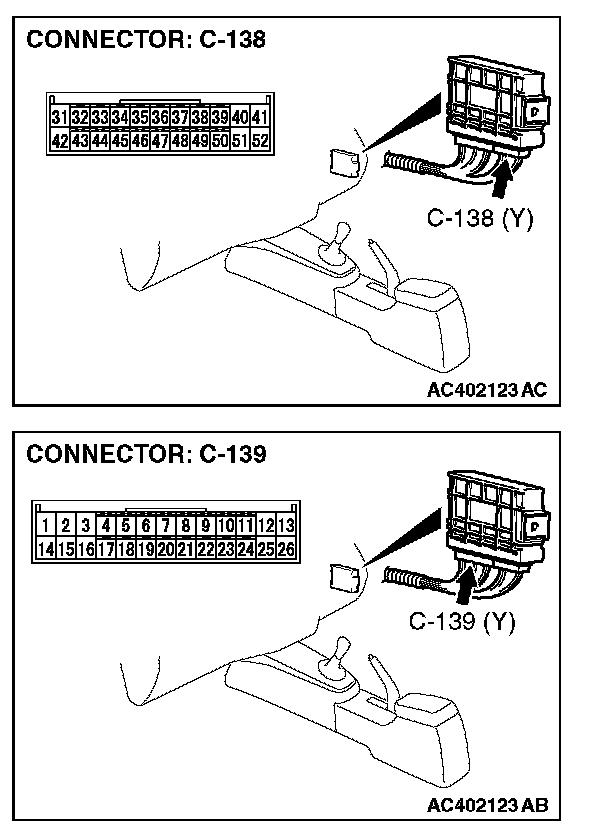 CONNECTOR: C-138

| 31 | 32 | 33 | 34 | 35 | 36 | 37 | 38 | 39 | 40 | 41 |
|---|---|---|---|---|---|---|---|---|---|---|
| 42 | 43 | 44 | 45 | 46 | 47 | 48 | 49 | 50 | 51 | 52 |

C-138 (Y)

AC402123 AC

CONNECTOR: C-139

| 1 | 2 | 3 | 4 | 5 | 6 | 7 | 8 | 9 | 10 | 11 | 12 | 13 |
|---|---|---|---|---|---|---|---|---|---|---|---|---|
| 14 | 15 | 16 | 17 | 18 | 19 | 20 | 21 | 22 | 23 | 24 | 25 | 26 |

C-139 (Y)

AC402123 AB