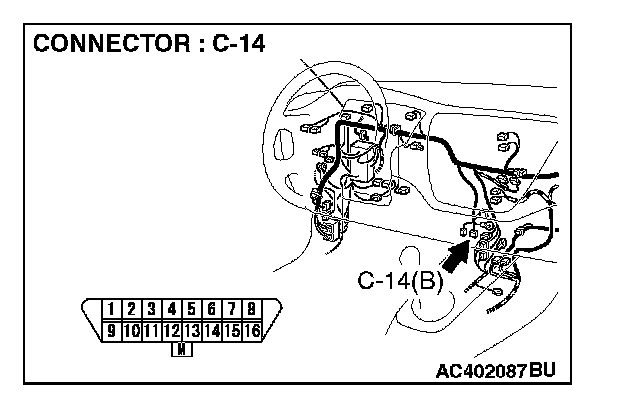 CONNECTOR : C-14

C-14(B)

| 1 | 2 | 3 | 4 | 5 | 6 | 7 | 8 |
|---|---|---|---|---|---|---|---|
| 9 | 10 | 11 | 12 | 13 | 14 | 15 | 16 |

M

AC402087BU