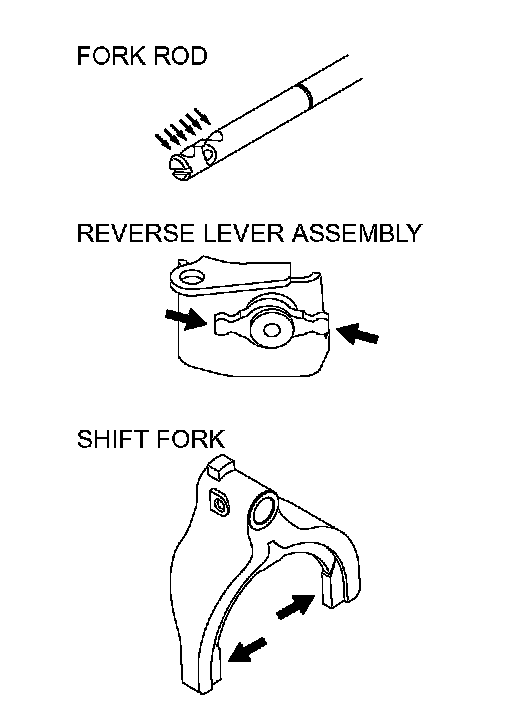 FORK ROD

REVERSE LEVER ASSEMBLY

SHIFT FORK