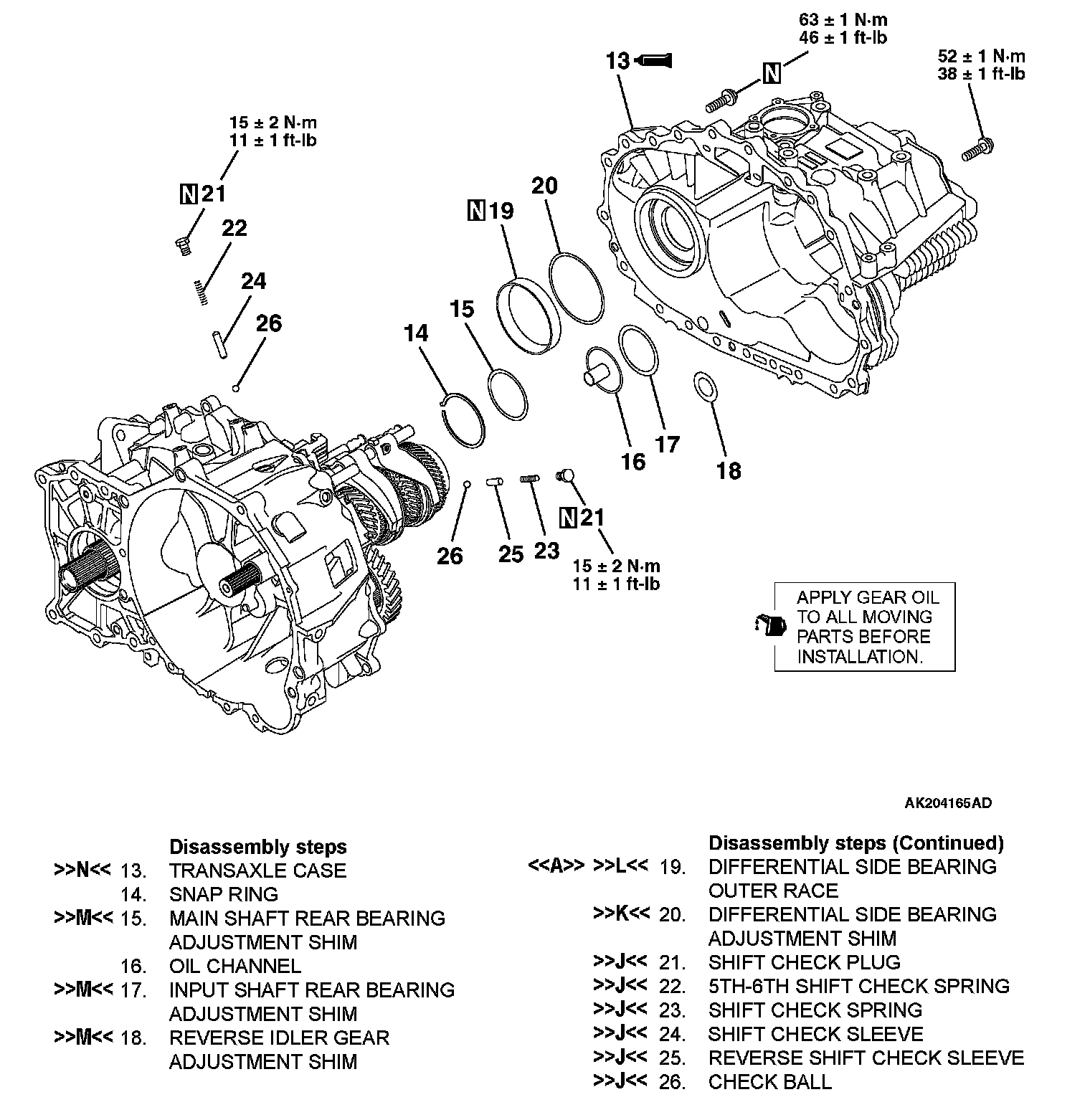 63 ± 1 N·m
46 ± 1 ft-lb

13

N

52 ± 1 N·m
38 ± 1 ft-lb

15 ± 2 N·m
11 ± 1 ft-lb

N 21

22

24

26

N 19

20

15

14

16

17

18

26

25

23

N 21

15 ± 2 N·m
11 ± 1 ft-lb

APPLY GEAR OIL TO ALL MOVING PARTS BEFORE INSTALLATION.

AK204165AD

Disassembly steps
>>N<< 13. TRANSAXLE CASE
14. SNAP RING
>>M<< 15. MAIN SHAFT REAR BEARING ADJUSTMENT SHIM
16. OIL CHANNEL
>>M<< 17. INPUT SHAFT REAR BEARING ADJUSTMENT SHIM
>>M<< 18. REVERSE IDLER GEAR ADJUSTMENT SHIM

Disassembly steps (Continued)
<<A>> >>L<< 19. DIFFERENTIAL SIDE BEARING OUTER RACE
>>K<< 20. DIFFERENTIAL SIDE BEARING ADJUSTMENT SHIM
>>J<< 21. SHIFT CHECK PLUG
>>J<< 22. 5TH-6TH SHIFT CHECK SPRING
>>J<< 23. SHIFT CHECK SPRING
>>J<< 24. SHIFT CHECK SLEEVE
>>J<< 25. REVERSE SHIFT CHECK SLEEVE
>>J<< 26. CHECK BALL