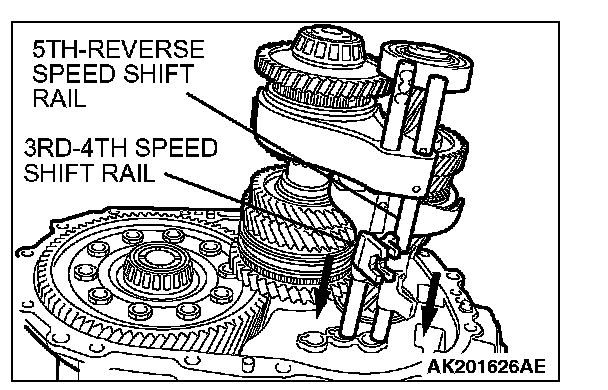 5TH-REVERSE SPEED SHIFT RAIL

3RD-4TH SPEED SHIFT RAIL

AK201626AE