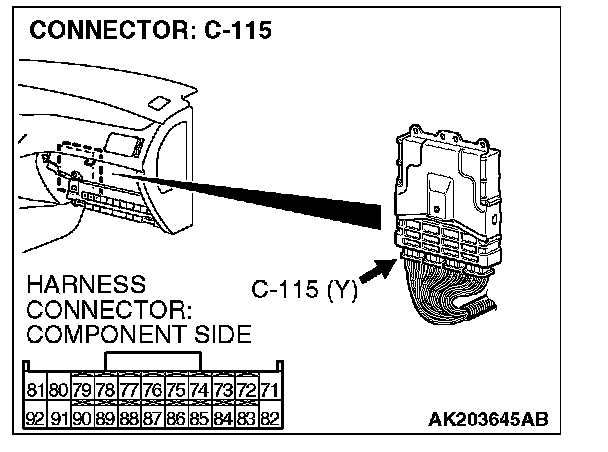 CONNECTOR: C-115

C-115 (Y)

HARNESS CONNECTOR: COMPONENT SIDE

| 81 | 80 | 79 | 78 | 77 | 76 | 75 | 74 | 73 | 72 | 71 |
|---|---|---|---|---|---|---|---|---|---|---|
| 92 | 91 | 90 | 89 | 88 | 87 | 86 | 85 | 84 | 83 | 82 |

AK203645AB