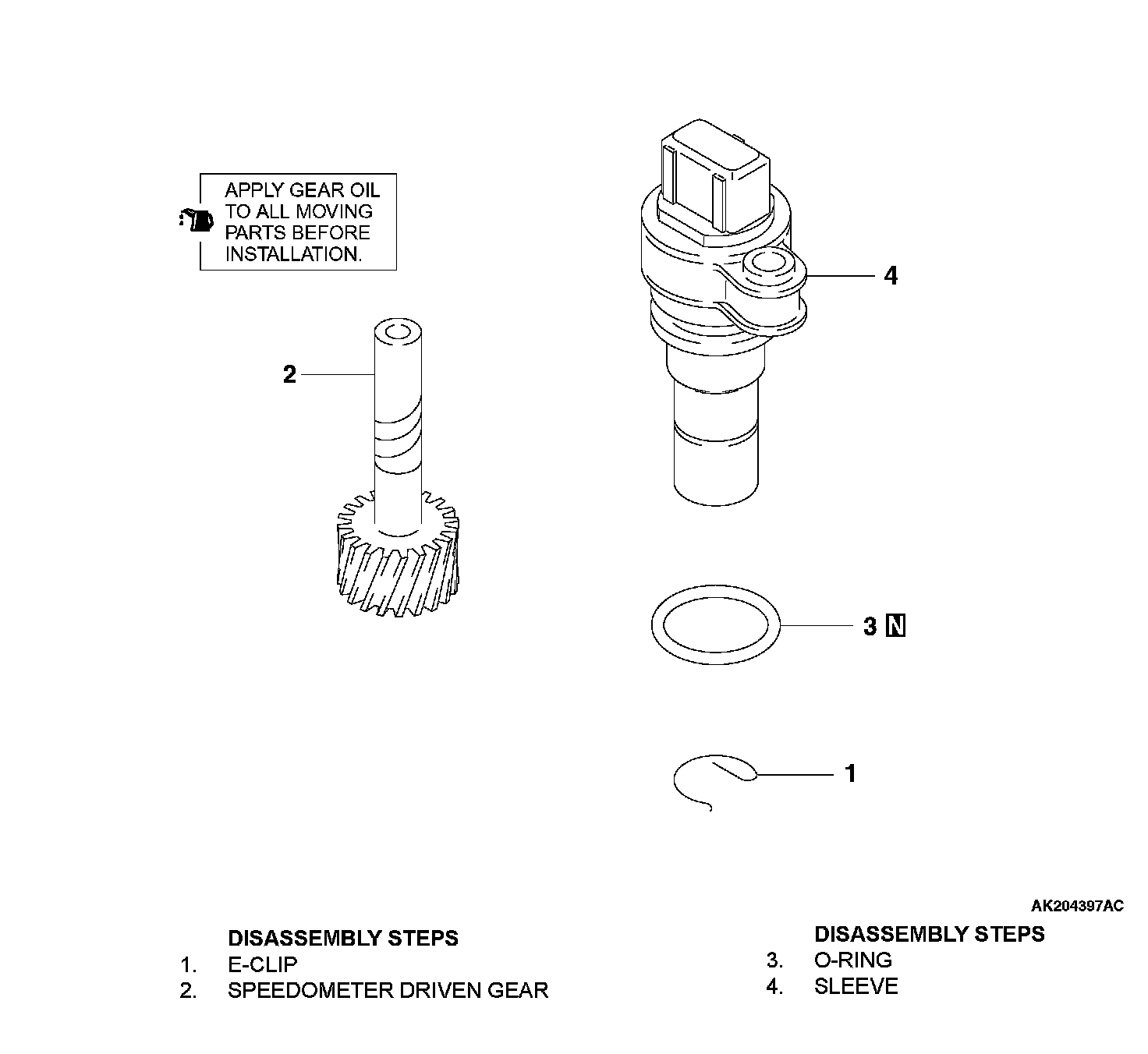 APPLY GEAR OIL TO ALL MOVING PARTS BEFORE INSTALLATION.

4

2

3 N

1

AK204397AC

DISASSEMBLY STEPS
1. E-CLIP
2. SPEEDOMETER DRIVEN GEAR

DISASSEMBLY STEPS
3. O-RING
4. SLEEVE