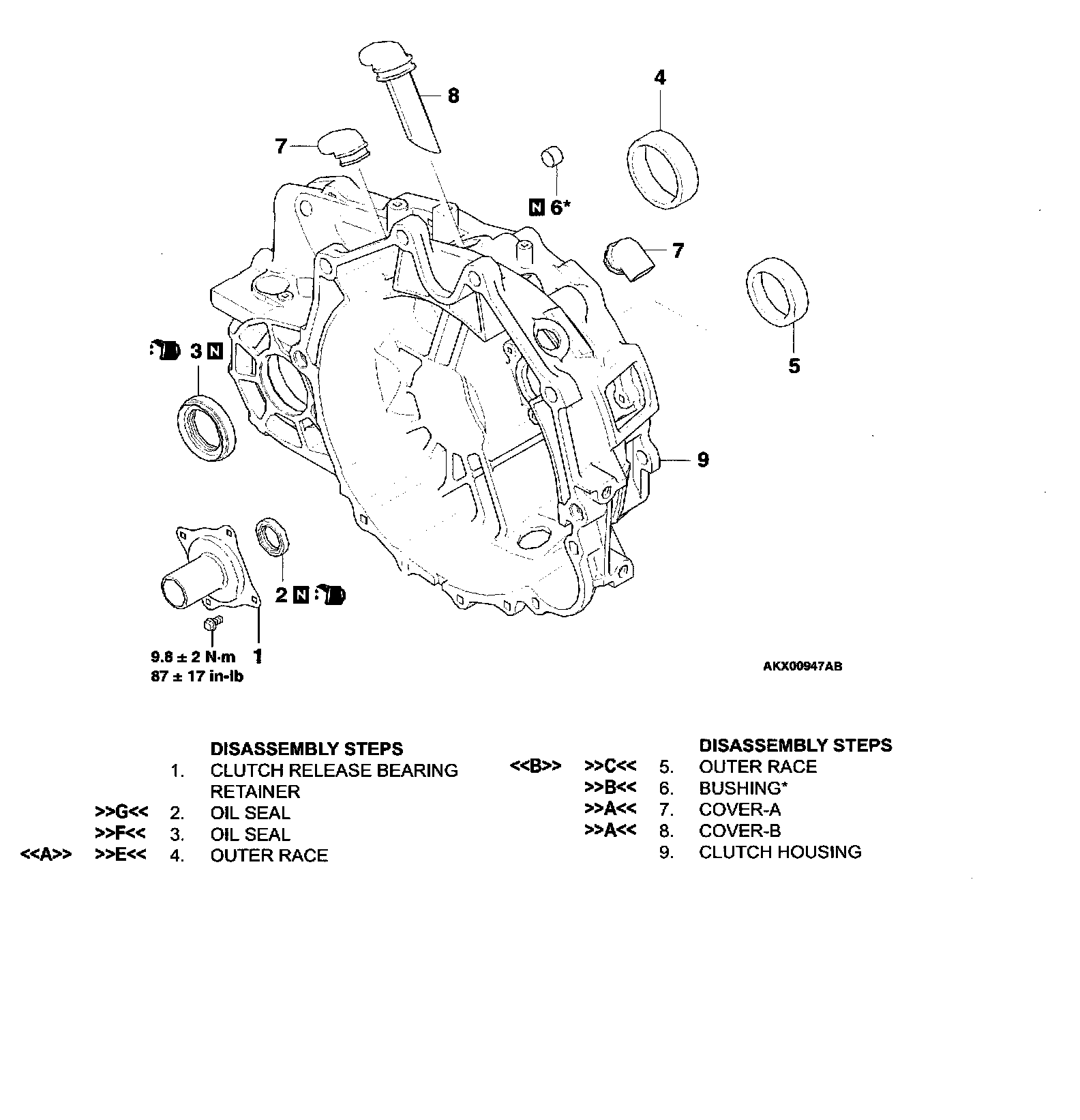 8

4

7

N 6*

7

5

3 N

9

2 N

9.8 ± 2 N·m
87 ± 17 in-lb

1

AKX00947AB

DISASSEMBLY STEPS
1. CLUTCH RELEASE BEARING RETAINER
>>G<< 2. OIL SEAL
>>F<< 3. OIL SEAL
<<A>> >>E<< 4. OUTER RACE

DISASSEMBLY STEPS
<<B>> >>C<< 5. OUTER RACE
>>B<< 6. BUSHING*
>>A<< 7. COVER-A
>>A<< 8. COVER-B
9. CLUTCH HOUSING