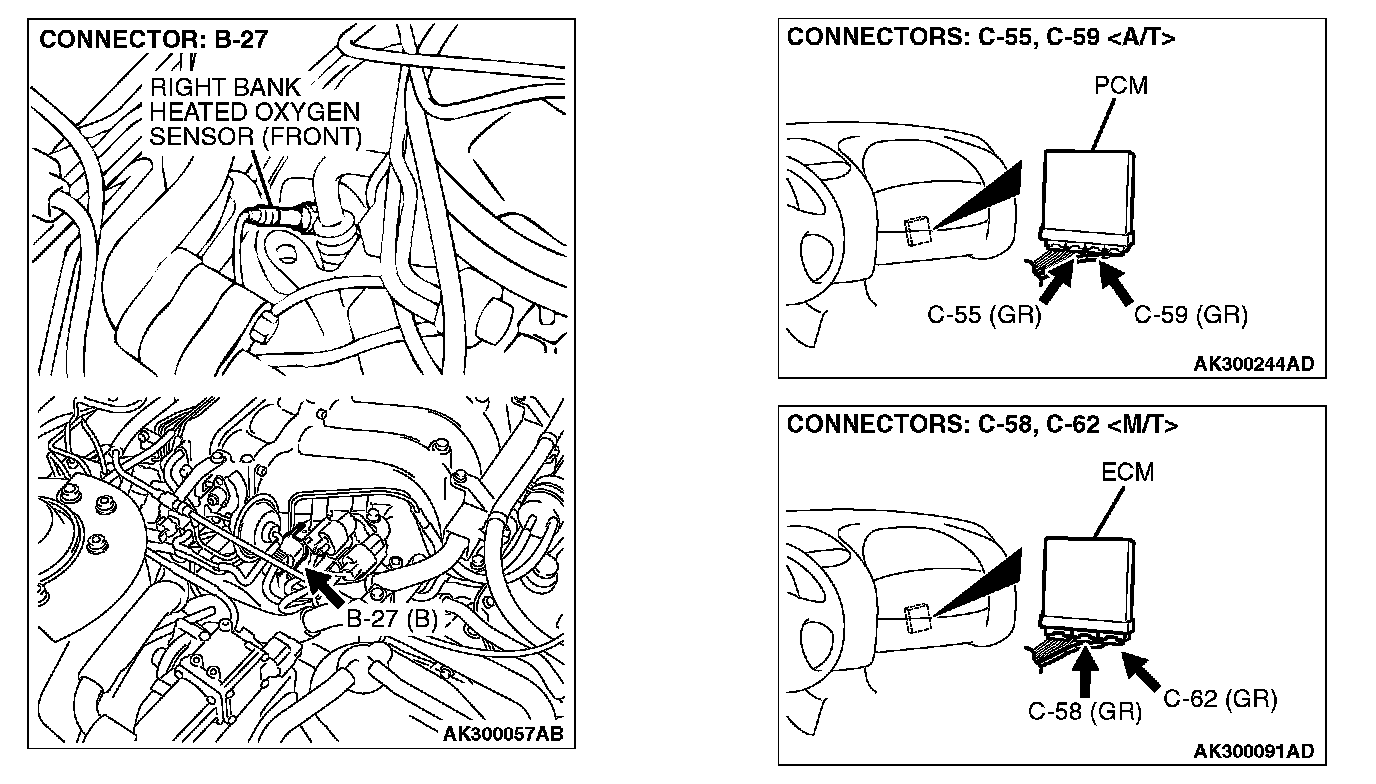 CONNECTOR: B-27

RIGHT BANK HEATED OXYGEN SENSOR (FRONT)

B-27 (B)

AK300057AB

CONNECTORS: C-55, C-59 <A/T>

PCM

C-55 (GR)

C-59 (GR)

AK300244AD

CONNECTORS: C-58, C-62 <M/T>

ECM

C-58 (GR)

C-62 (GR)

AK300091AD