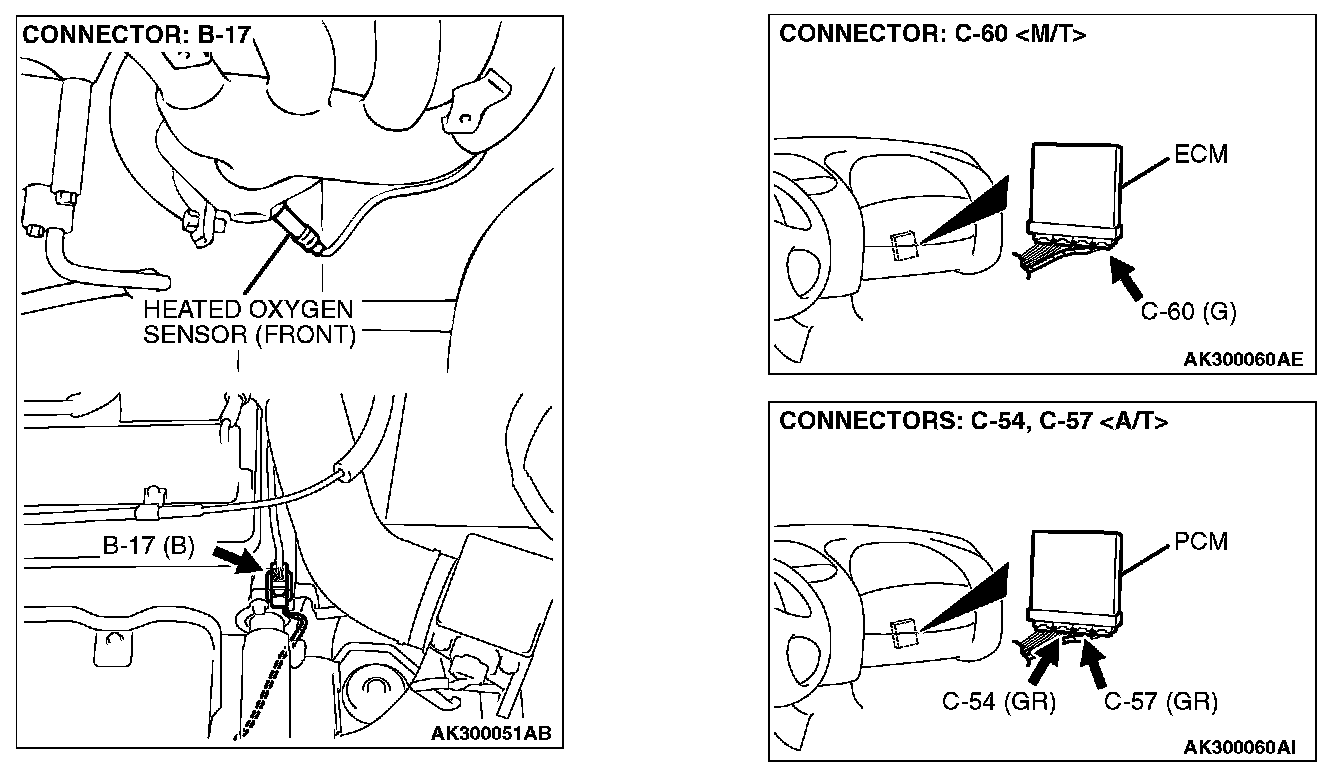 CONNECTOR: B-17

HEATED OXYGEN SENSOR (FRONT)

B-17 (B)

AK300051AB

CONNECTOR: C-60 <M/T>

ECM

C-60 (G)

AK300060AE

CONNECTORS: C-54, C-57 <A/T>

PCM

C-54 (GR)

C-57 (GR)

AK300060AI