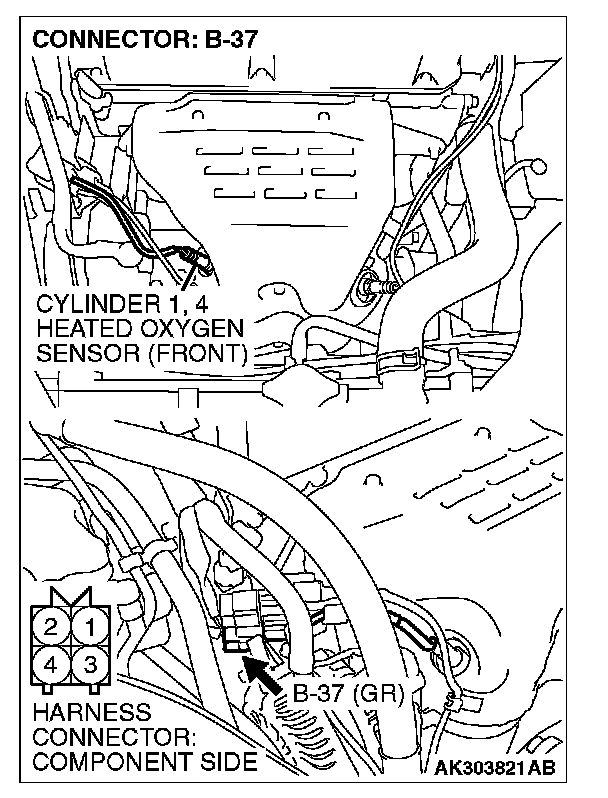 CONNECTOR: B-37

CYLINDER 1, 4 HEATED OXYGEN SENSOR (FRONT)

2 1
4 3

B-37 (GR)

HARNESS CONNECTOR: COMPONENT SIDE

AK303821AB