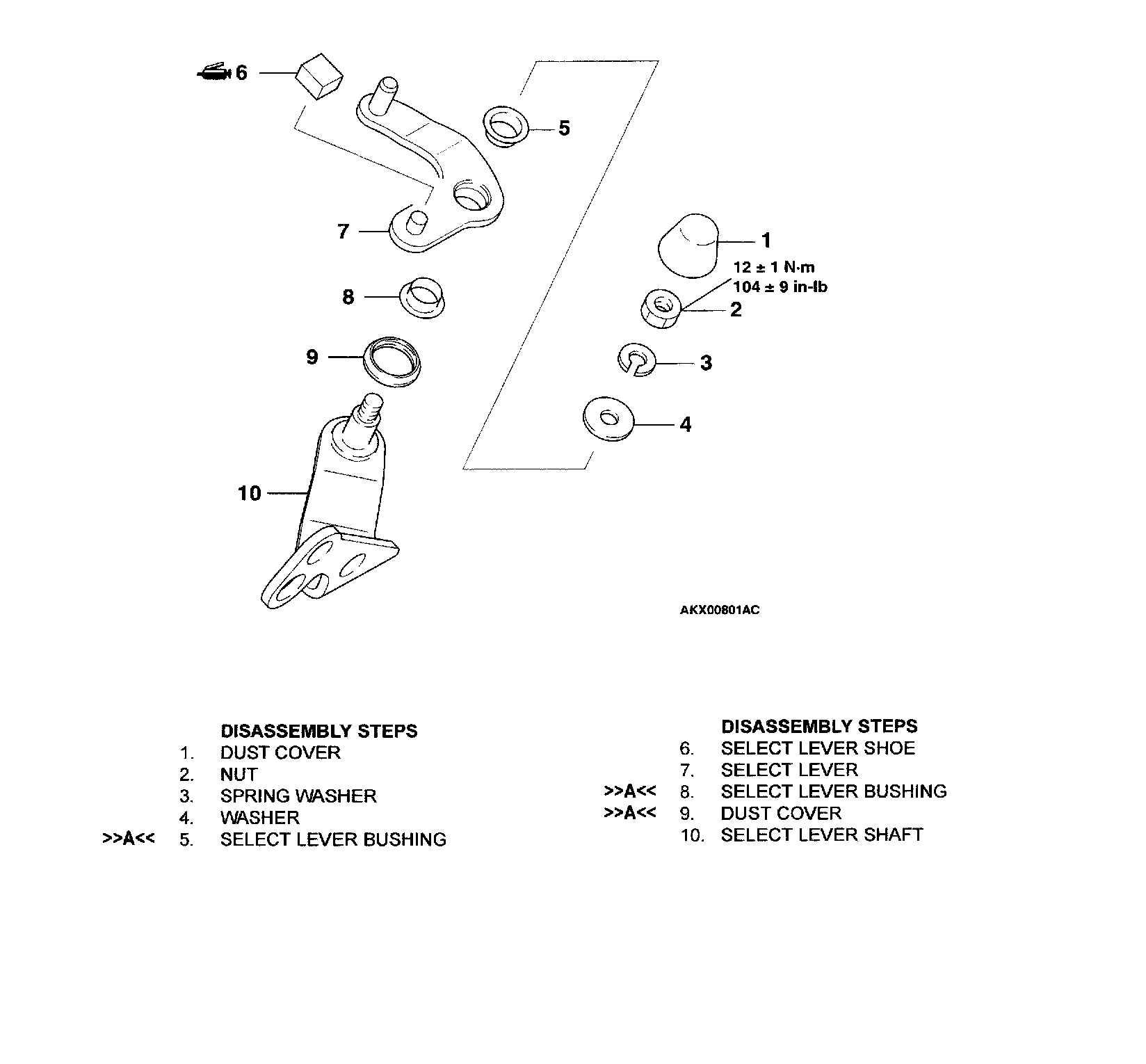 6
5
7
1
12 ± 1 N·m
104 ± 9 in-lb
2
8
3
9
4
10

AKX00801AC

DISASSEMBLY STEPS
1. DUST COVER
2. NUT
3. SPRING WASHER
4. WASHER
>>A<< 5. SELECT LEVER BUSHING

DISASSEMBLY STEPS
6. SELECT LEVER SHOE
7. SELECT LEVER
>>A<< 8. SELECT LEVER BUSHING
>>A<< 9. DUST COVER
10. SELECT LEVER SHAFT