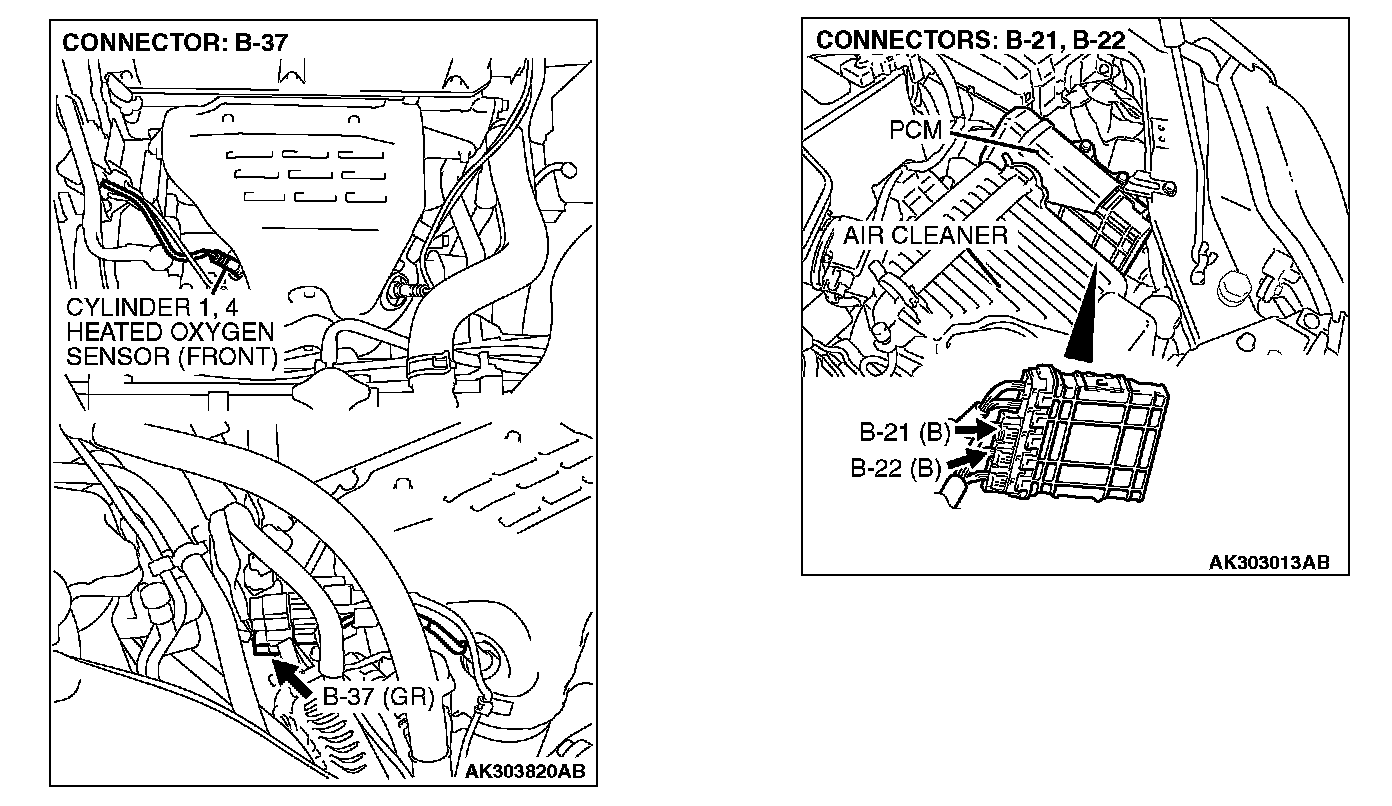 CONNECTOR: B-37

CYLINDER 1, 4
HEATED OXYGEN
SENSOR (FRONT)

B-37 (GR)

AK303820AB

CONNECTORS: B-21, B-22

PCM

AIR CLEANER

B-21 (B)

B-22 (B)

AK303013AB